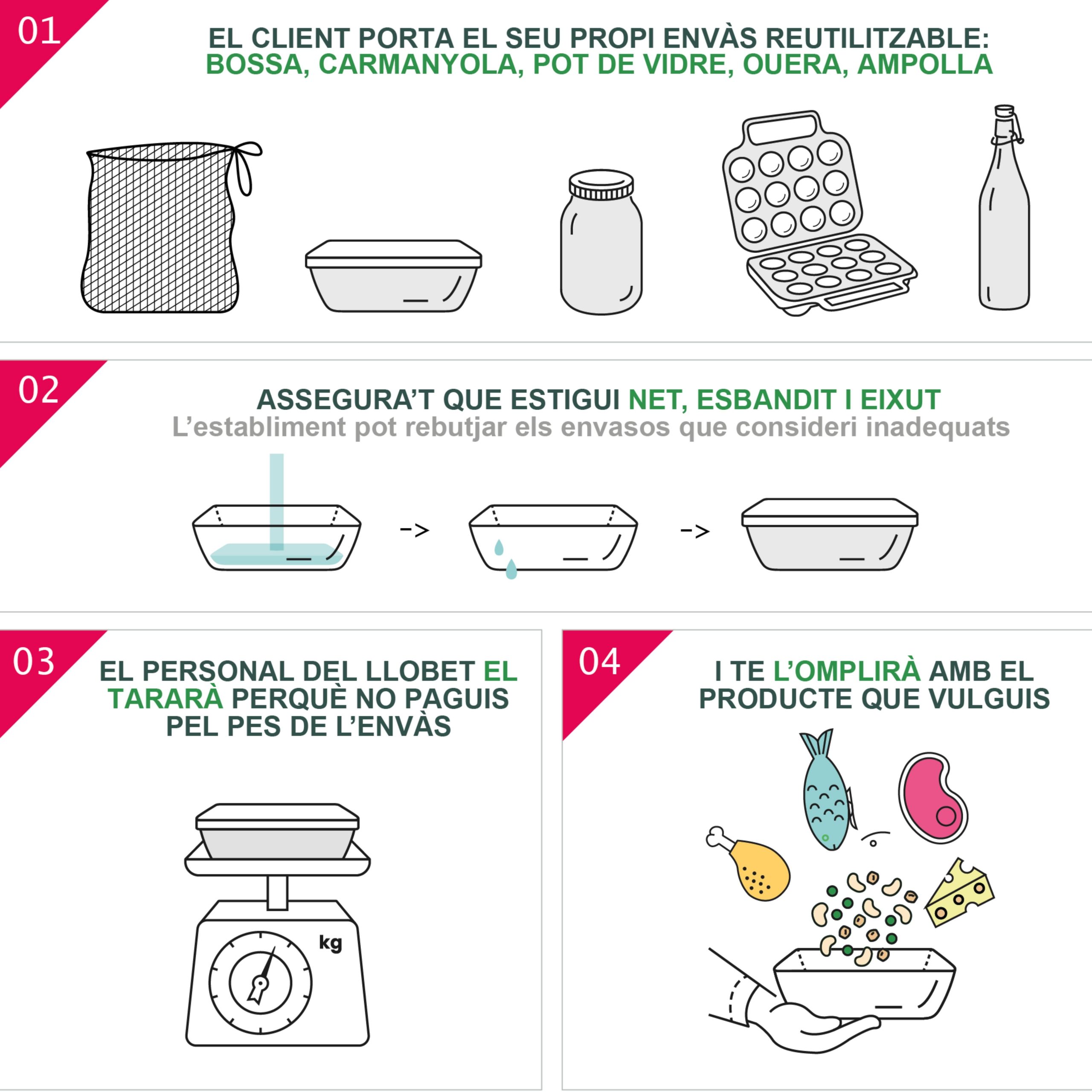 01

EL CLIENT PORTA EL SEU PROPI ENVÀS REUTILITZABLE: BOSSA, CARMANYOLA, POT DE VIDRE, OUERA, AMPOLLA

02

ASSEGURA'T QUE ESTIGUI NET, ESBANDIT I EIXUT
L'establiment pot rebutjar els envasos que consideri inadequats

->

->

03

EL PERSONAL DEL LLOBET EL TARARÀ PERQUÈ NO PAGUIS PEL PES DE L'ENVÀS

kg

04

I TE L'OMPLIRÀ AMB EL PRODUCTE QUE VULGUIS